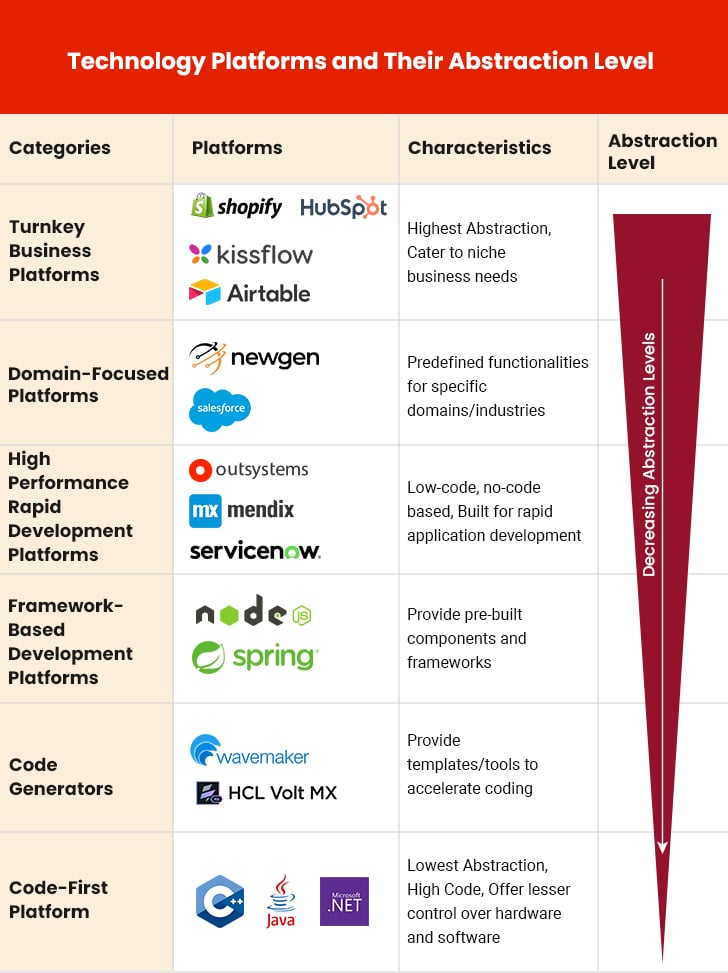 Technology Platforms and Their Abstraction Level

| Categories | Platforms | Characteristics | Abstraction Level |
|---|---|---|---|
| Turnkey Business Platforms | shopify HubSpot kissflow Airtable | Highest Abstraction, Cater to niche business needs | Decreasing Abstraction Levels |
| Domain-Focused Platforms | newgen salesforce | Predefined functionalities for specific domains/industries | |
| High Performance Rapid Development Platforms | outsystems mx mendix servicenow. | Low-code, no-code based, Built for rapid application development | |
| Framework-Based Development Platforms | node JS spring | Provide pre-built components and frameworks | |
| Code Generators | wavemaker HCL Volt MX | Provide templates/tools to accelerate coding | |
| Code-First Platform | C++ Java Microsoft .NET | Lowest Abstraction, High Code, Offer lesser control over hardware and software | |