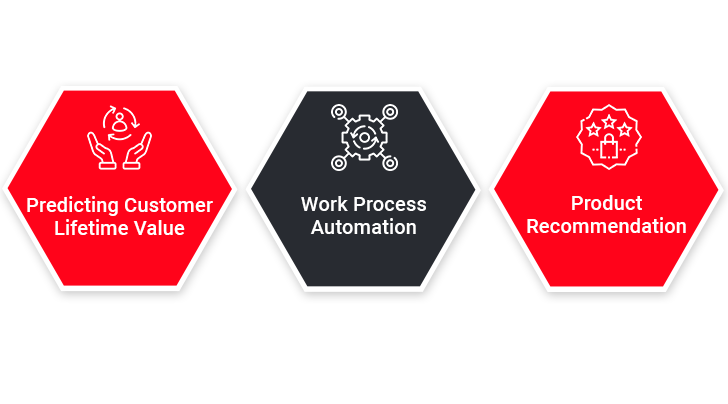 Predicting Customer Lifetime Value

Work Process Automation

Product Recommendation